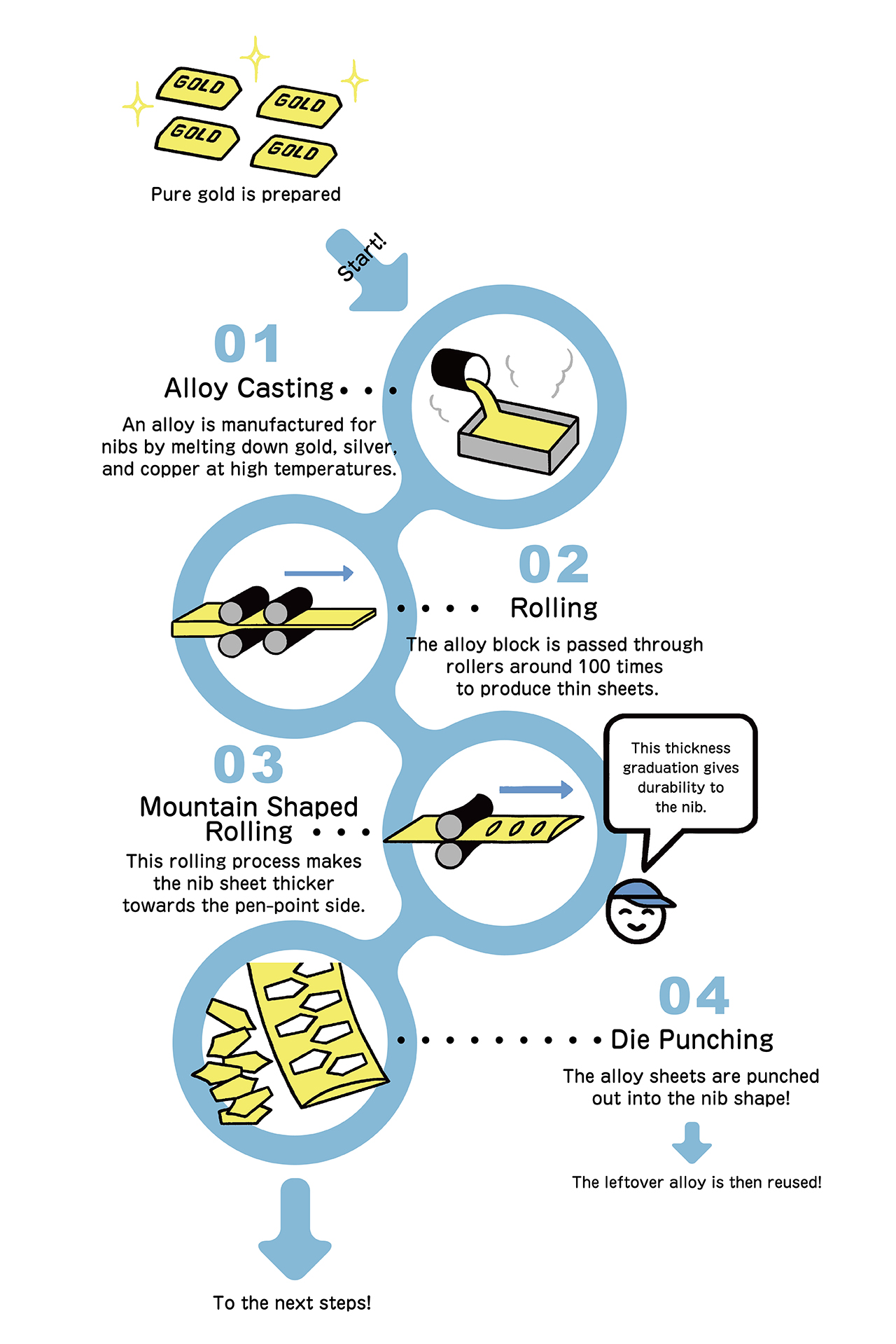 GOLD
GOLD
GOLD
GOLD

Pure gold is prepared

Start!

01
Alloy Casting

An alloy is manufactured for nibs by melting down gold, silver, and copper at high temperatures.

02
Rolling

The alloy block is passed through rollers around 100 times to produce thin sheets.

03
Mountain Shaped Rolling

This rolling process makes the nib sheet thicker towards the pen-point side.

This thickness graduation gives durability to the nib.

04
Die Punching

The alloy sheets are punched out into the nib shape!

The leftover alloy is then reused!

To the next steps!